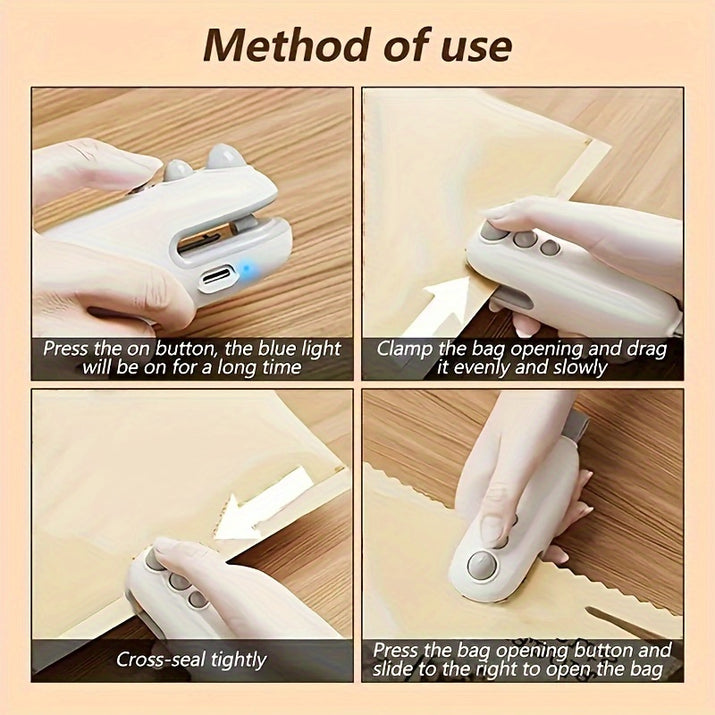 Method of use

Press the on button, the blue light will be on for a long time

Clamp the bag opening and drag it evenly and slowly

Cross-seal tightly

Press the bag opening button and slide to the right to open the bag